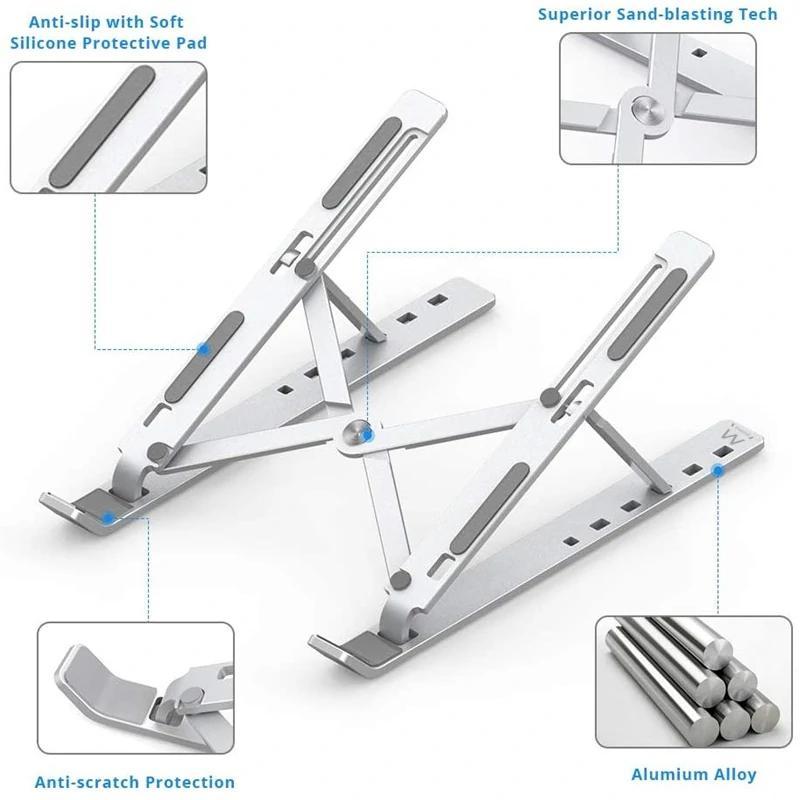 Anti-slip with Soft Silicone Protective Pad

Superior Sand-blasting Tech

Anti-scratch Protection

Alumium Alloy