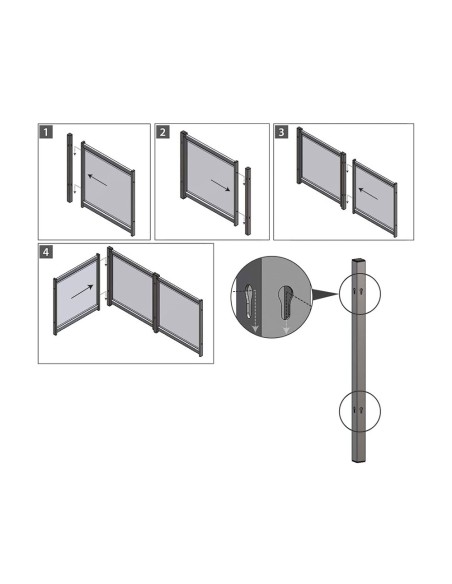 1

2

3

4