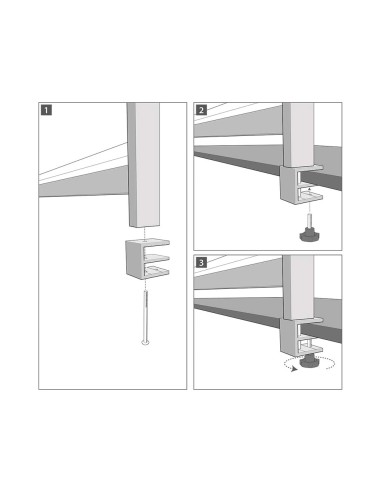 1

2

3