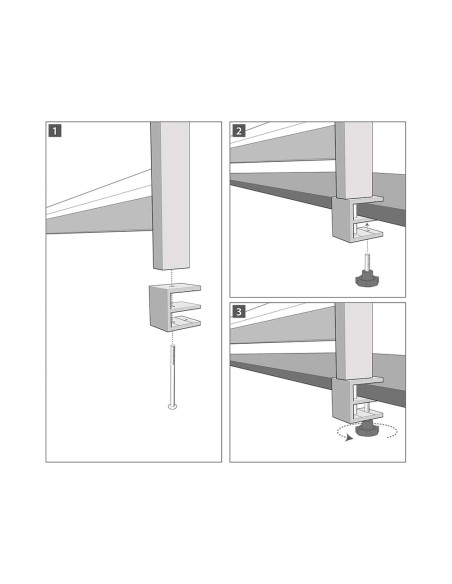 1

2

3