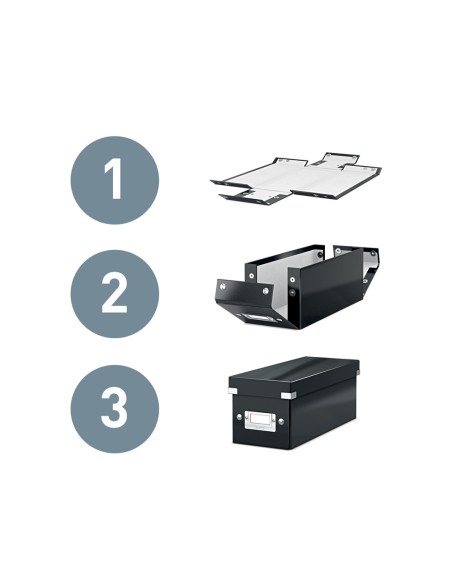 1

2

3