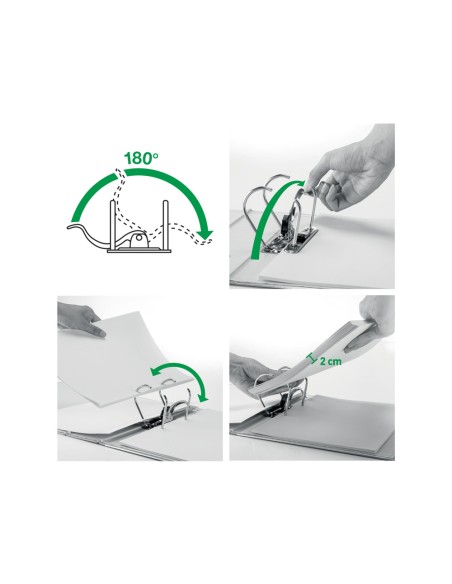 180°

2 cm