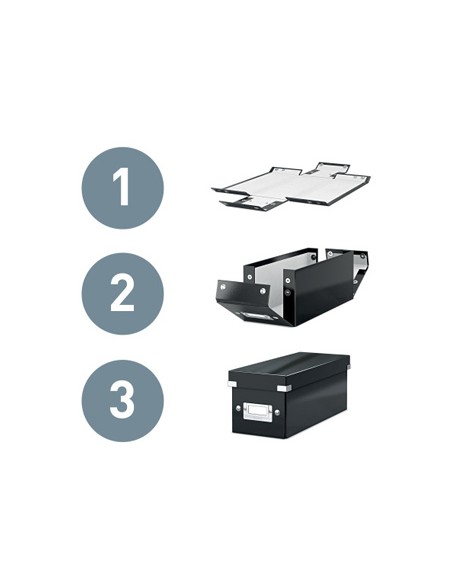 1

2

3